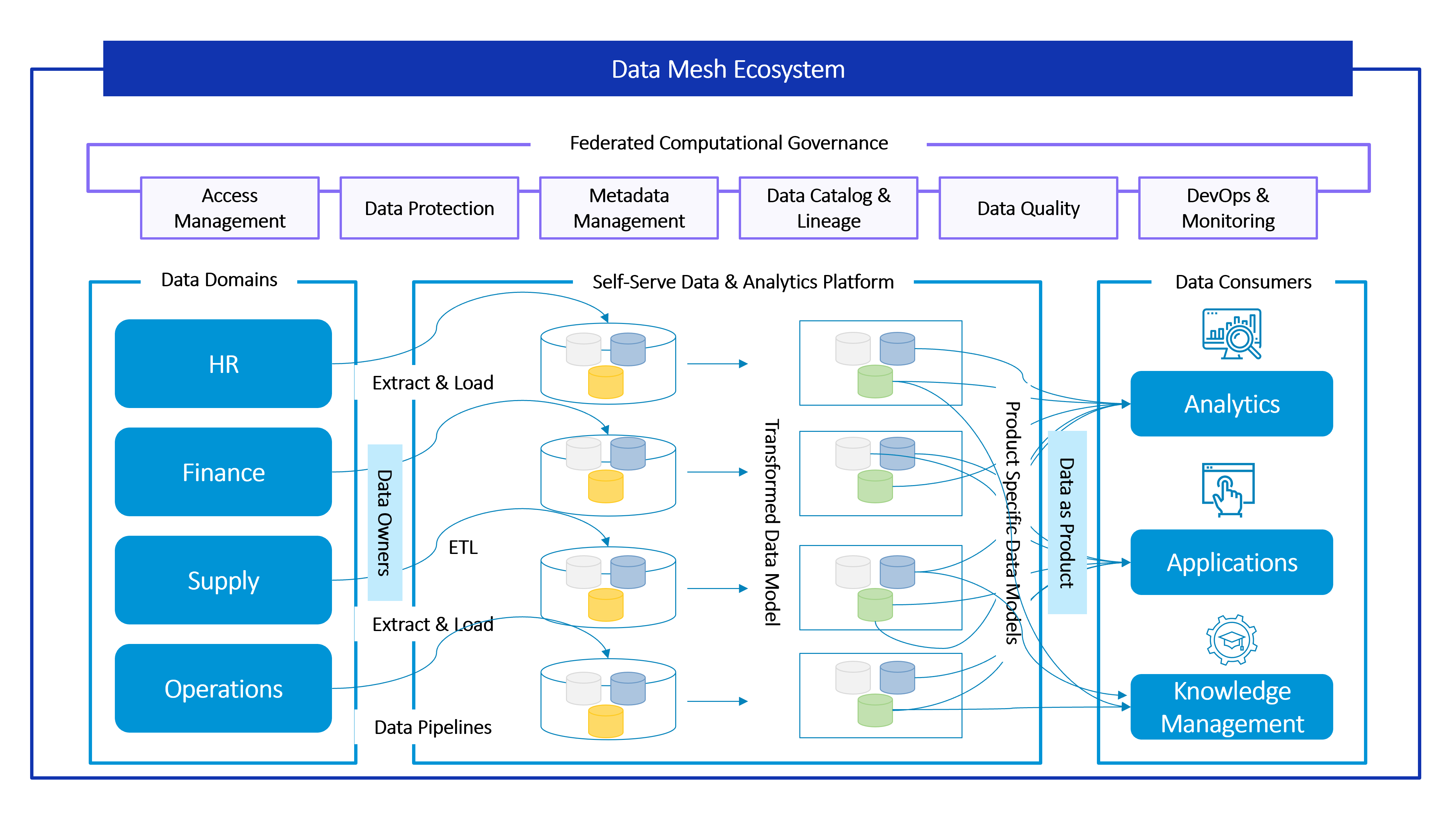 Data Mesh Ecosystem

Federated Computational Governance

Access Management

Data Protection

Metadata Management

Data Catalog & Lineage

Data Quality

DevOps & Monitoring

Data Domains

HR

Finance

Supply

Operations

Data Owners

Self-Serve Data & Analytics Platform

Extract & Load

ETL

Extract & Load

Data Pipelines

Transformed Data Model

Product Specific Data Models

Data as Product

Data Consumers

Analytics

Applications

Knowledge Management