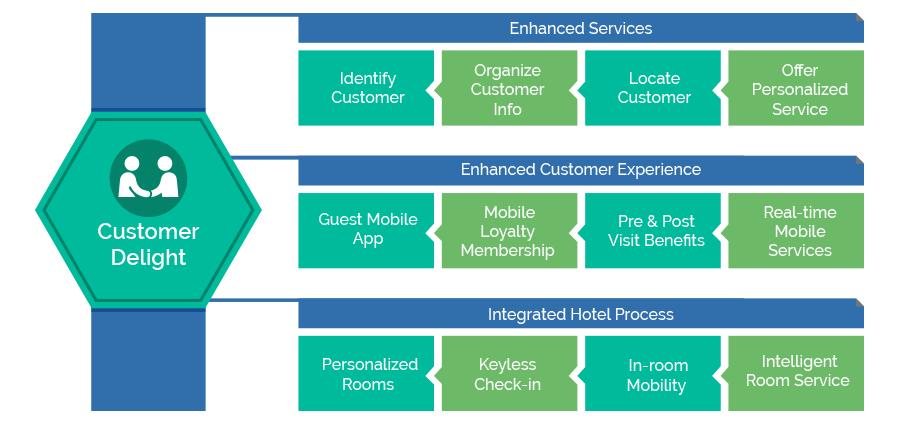 Customer Delight

Enhanced Services

Identify Customer

Organize Customer Info

Locate Customer

Offer Personalized Service

Enhanced Customer Experience

Guest Mobile App

Mobile Loyalty Membership

Pre & Post Visit Benefits

Real-time Mobile Services

Integrated Hotel Process

Personalized Rooms

Keyless Check-in

In-room Mobility

Intelligent Room Service