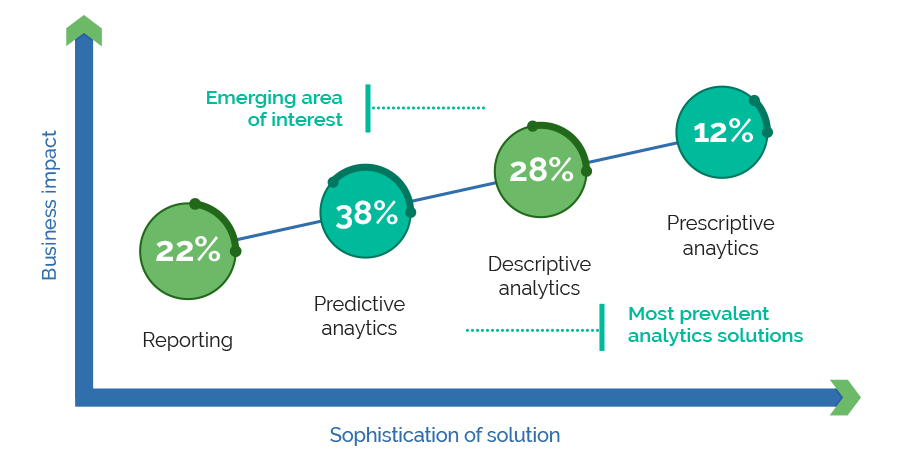 Business impact

Emerging area of interest

22%

Reporting

38%

Predictive anaytics

28%

Descriptive analytics

12%

Prescriptive anaytics

Most prevalent analytics solutions

Sophistication of solution