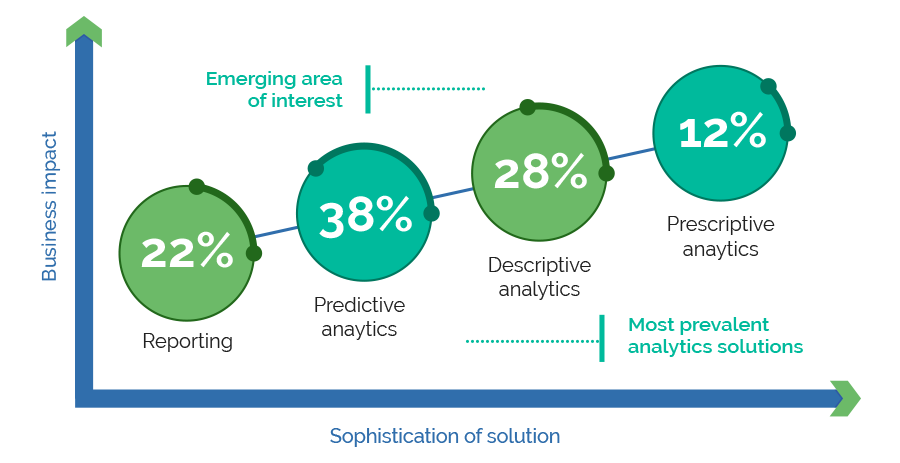 Business impact

Emerging area of interest

22%

Reporting

38%

Predictive anaytics

28%

Descriptive analytics

12%

Prescriptive anaytics

Most prevalent analytics solutions

Sophistication of solution