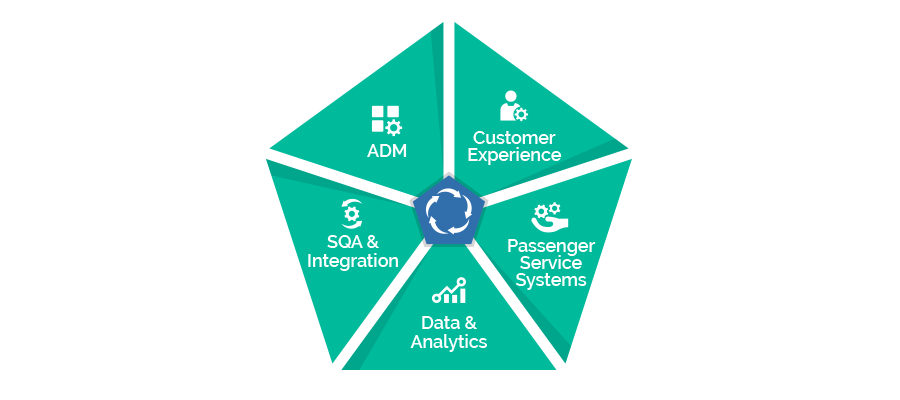 ADM

Customer Experience

Passenger Service Systems

Data & Analytics

SQA & Integration